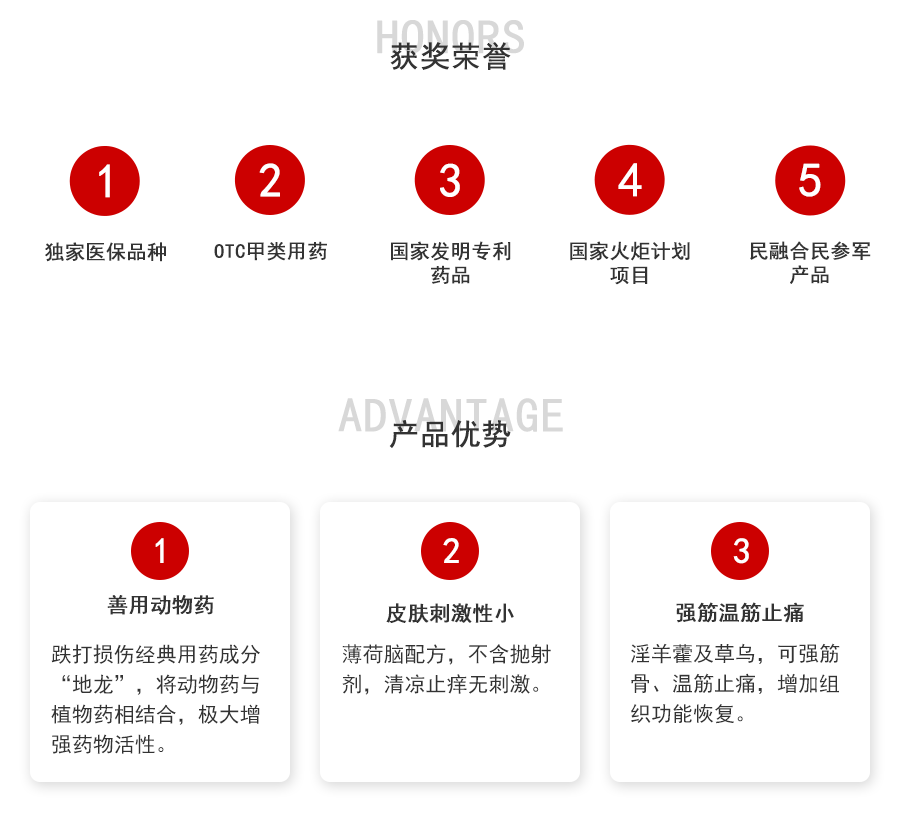 HONORS
获奖荣誉

1
独家医保品种

2
OTC甲类用药

3
国家发明专利药品

4
国家火炬计划项目

5
民融合民参军产品

ADVANTAGE
产品优势

1
善用动物药
跌打损伤经典用药成分“地龙”，将动物药与植物药相结合，极大增强药物活性。

2
皮肤刺激性小
薄荷脑配方，不含抛射剂，清凉止痒无刺激。

3
强筋温筋止痛
淫羊藿及草乌，可强筋骨、温筋止痛，增加组织功能恢复。